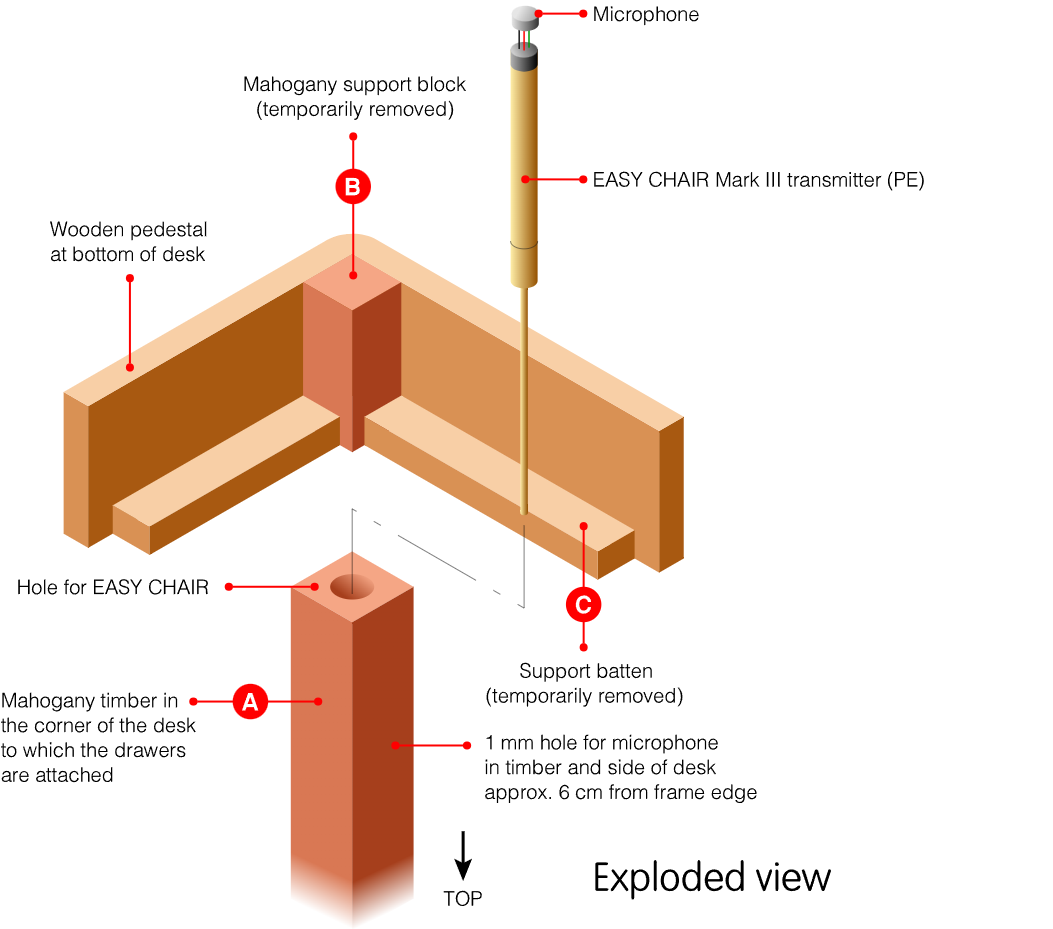 Microphone

Mahogany support block
(temporarily removed)

B

EASY CHAIR Mark III transmitter (PE)

Wooden pedestal
at bottom of desk

Hole for EASY CHAIR

C

Support batten
(temporarily removed)

Mahogany timber in
the corner of the desk
to which the drawers
are attached

A

1 mm hole for microphone
in timber and side of desk
approx. 6 cm from frame edge

TOP

Exploded view